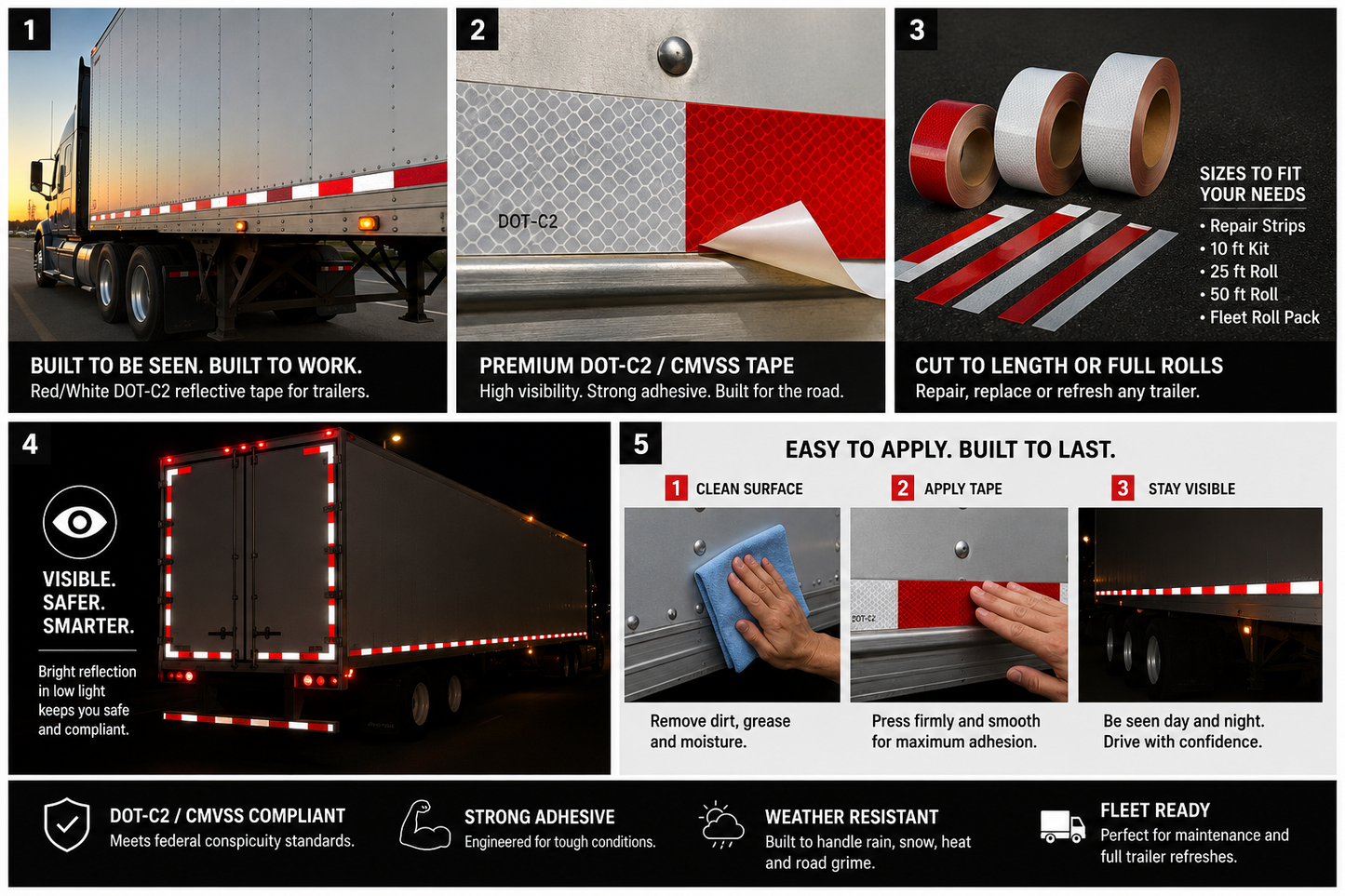 1

BUILT TO BE SEEN. BUILT TO WORK.
Red/White DOT-C2 reflective tape for trailers.

2

DOT-C2

PREMIUM DOT-C2 / CMVSS TAPE
High visibility. Strong adhesive. Built for the road.

3

SIZES TO FIT YOUR NEEDS
• Repair Strips
• 10 ft Kit
• 25 ft Roll
• 50 ft Roll
• Fleet Roll Pack

CUT TO LENGTH OR FULL ROLLS
Repair, replace or refresh any trailer.

4

VISIBLE.
SAFER.
SMARTER.

Bright reflection in low light keeps you safe and compliant.

5

EASY TO APPLY. BUILT TO LAST.

1 CLEAN SURFACE
Remove dirt, grease and moisture.

2 APPLY TAPE
DOT-C2
Press firmly and smooth for maximum adhesion.

3 STAY VISIBLE
Be seen day and night. Drive with confidence.

DOT-C2 / CMVSS COMPLIANT
Meets federal conspicuity standards.

STRONG ADHESIVE
Engineered for tough conditions.

WEATHER RESISTANT
Built to handle rain, snow, heat and road grime.

FLEET READY
Perfect for maintenance and full trailer refreshes.